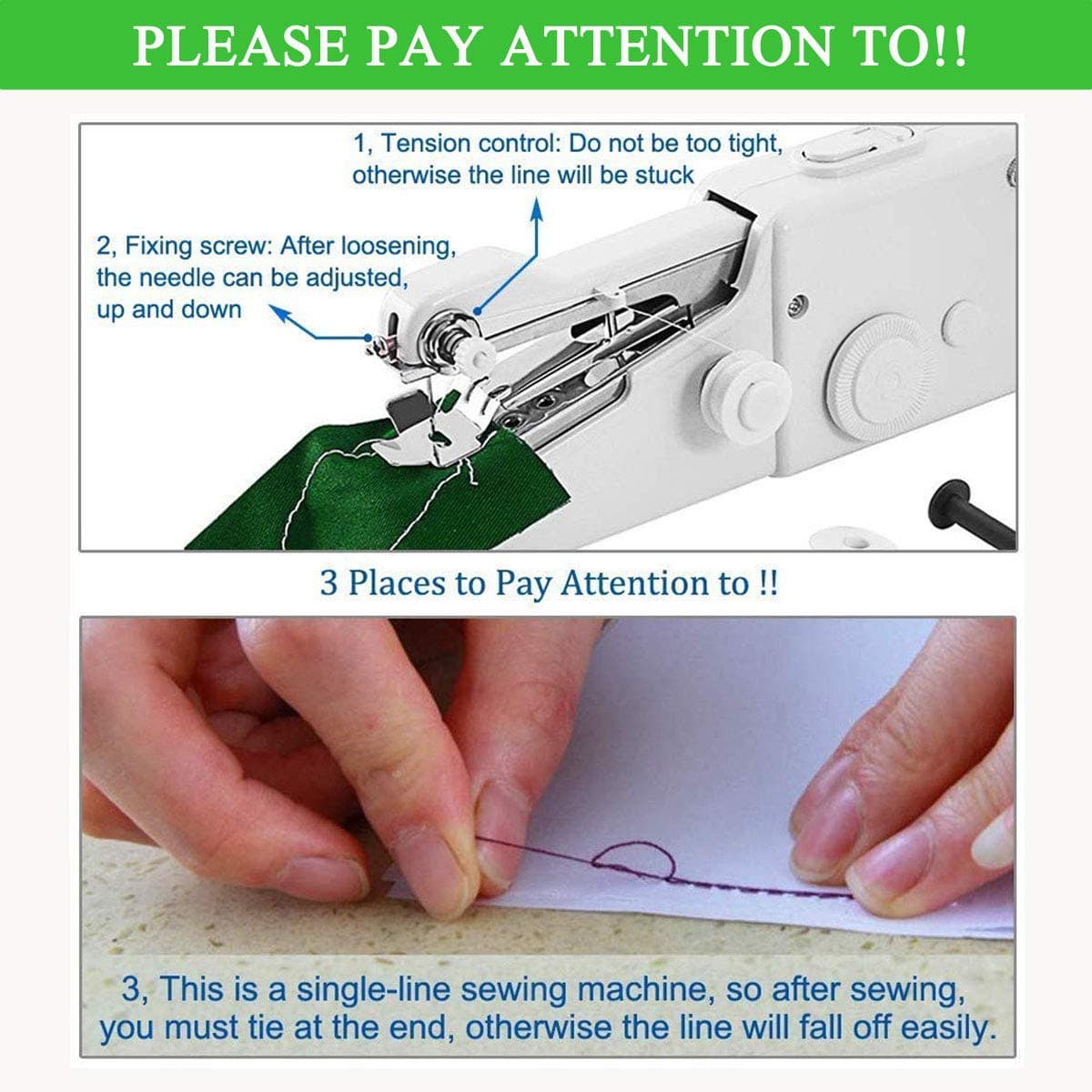 PLEASE PAY ATTENTION TO!!

1, Tension control: Do not be too tight, otherwise the line will be stuck

2, Fixing screw: After loosening, the needle can be adjusted, up and down

3 Places to Pay Attention to !!

3, This is a single-line sewing machine, so after sewing, you must tie at the end, otherwise the line will fall off easily.