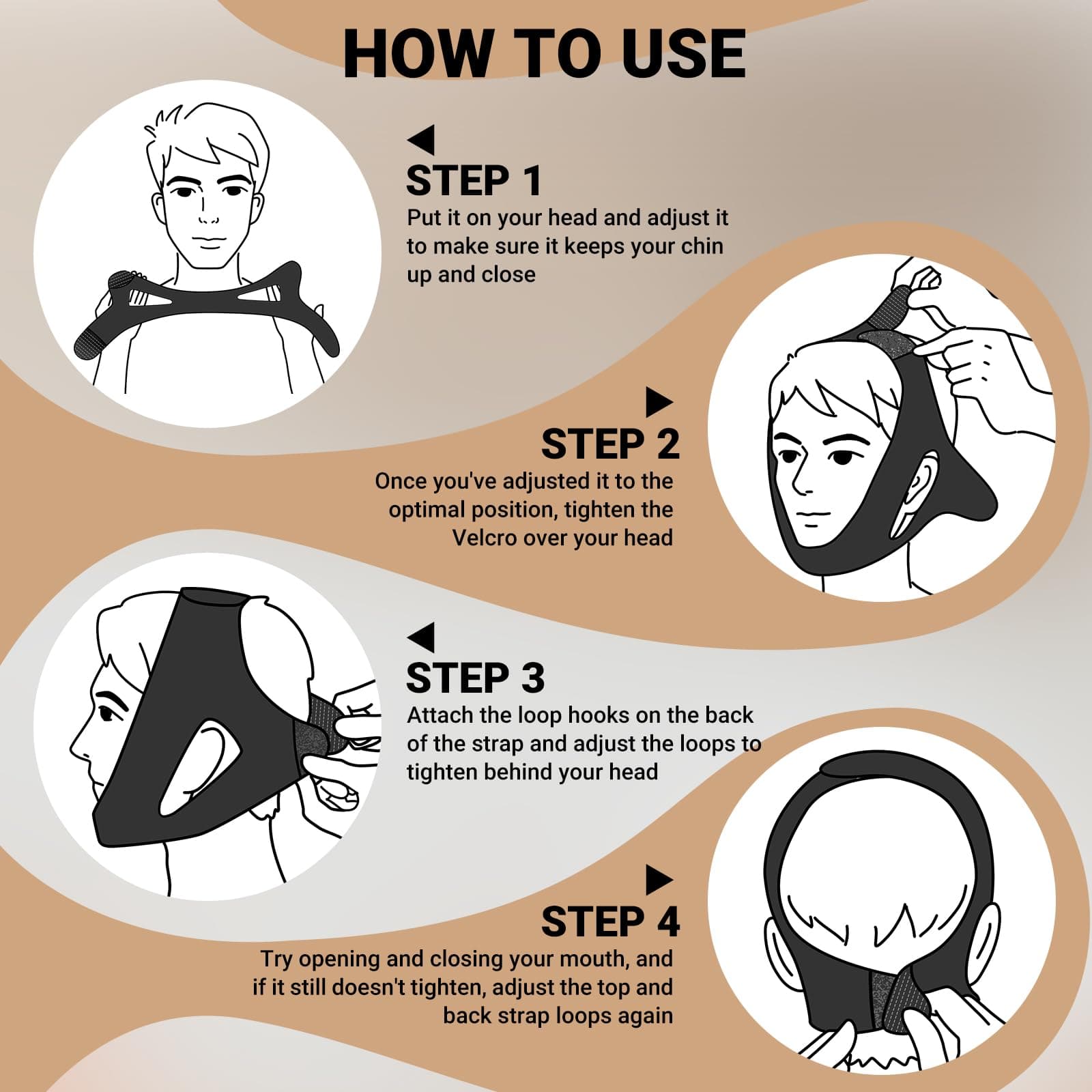 HOW TO USE

STEP 1
Put it on your head and adjust it to make sure it keeps your chin up and close

STEP 2
Once you've adjusted it to the optimal position, tighten the Velcro over your head

STEP 3
Attach the loop hooks on the back of the strap and adjust the loops to tighten behind your head

STEP 4
Try opening and closing your mouth, and if it still doesn't tighten, adjust the top and back strap loops again